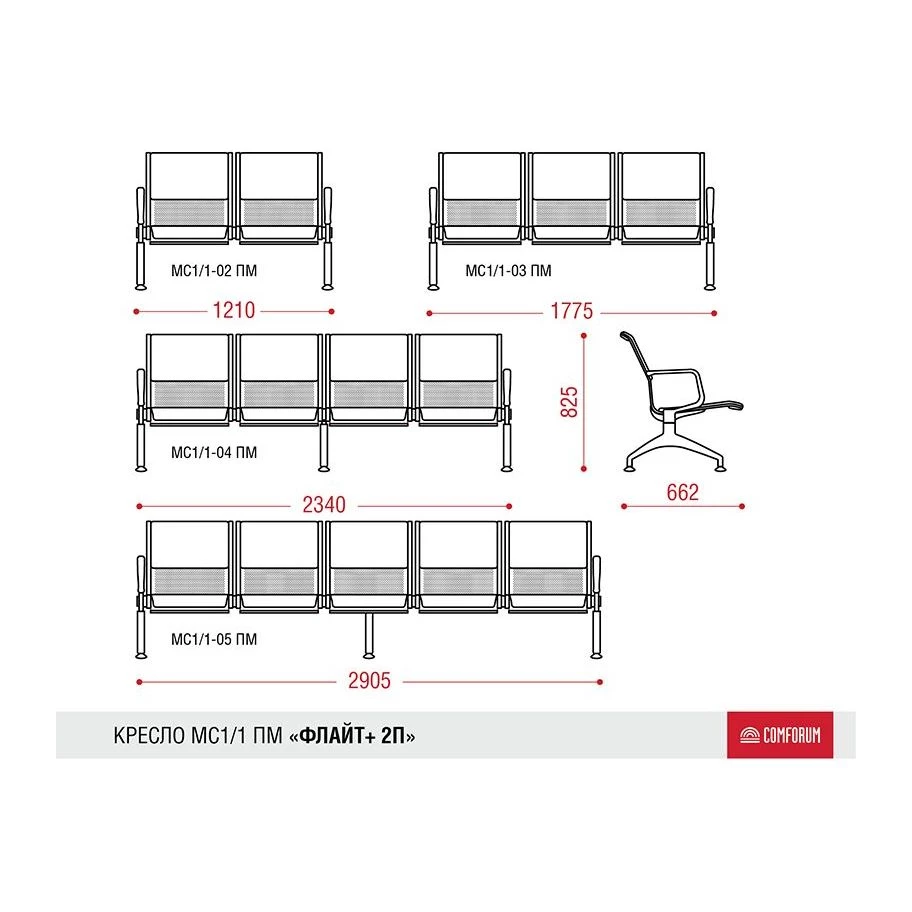 МС1/1-02 ПМ

1210

МС1/1-03 ПМ

1775

МС1/1-04 ПМ

2340

825

662

МС1/1-05 ПМ

2905

КРЕСЛО МС1/1 ПМ «ФЛАЙТ+ 2П»

COMFORUM